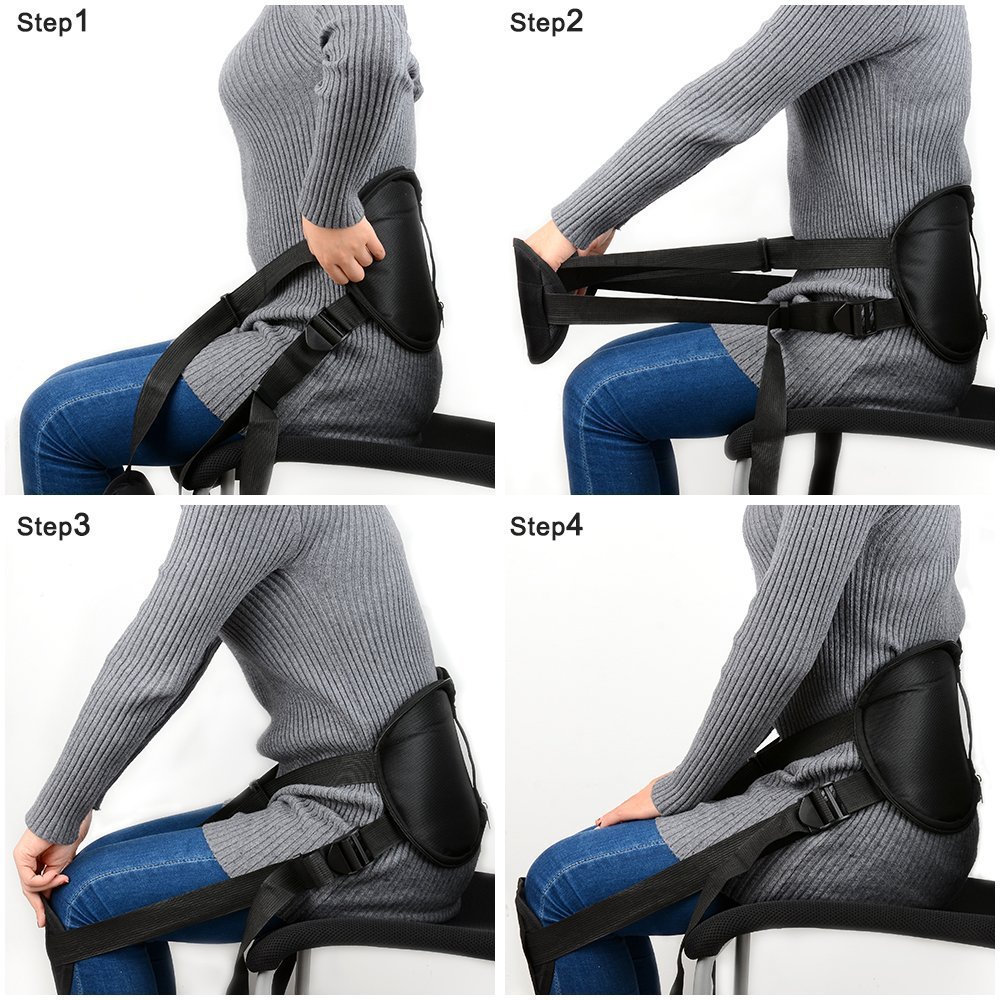 Step1

Step2

Step3

Step4