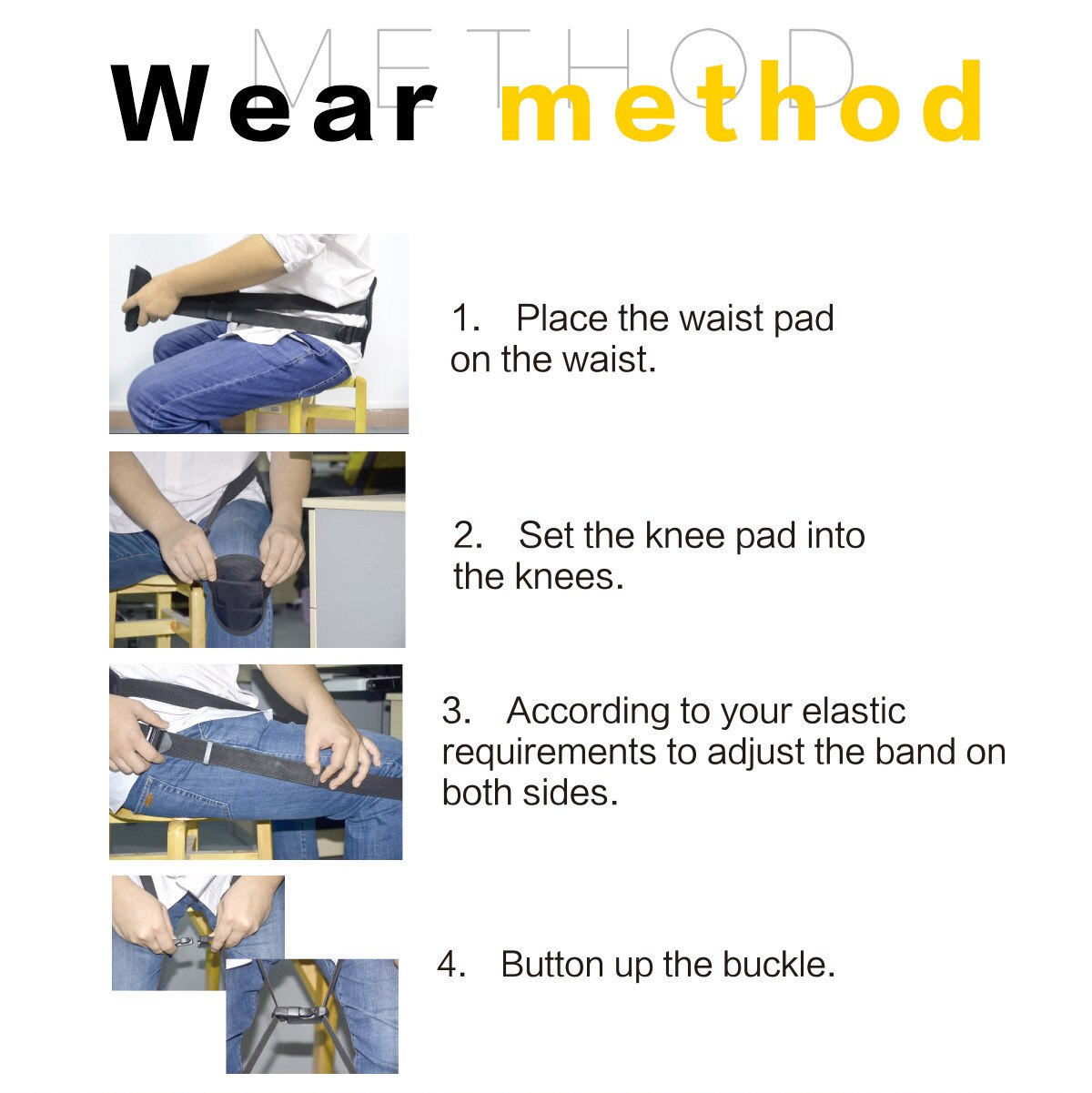 METHOD

Wear method

1. Place the waist pad on the waist.

2. Set the knee pad into the knees.

3. According to your elastic requirements to adjust the band on both sides.

4. Button up the buckle.