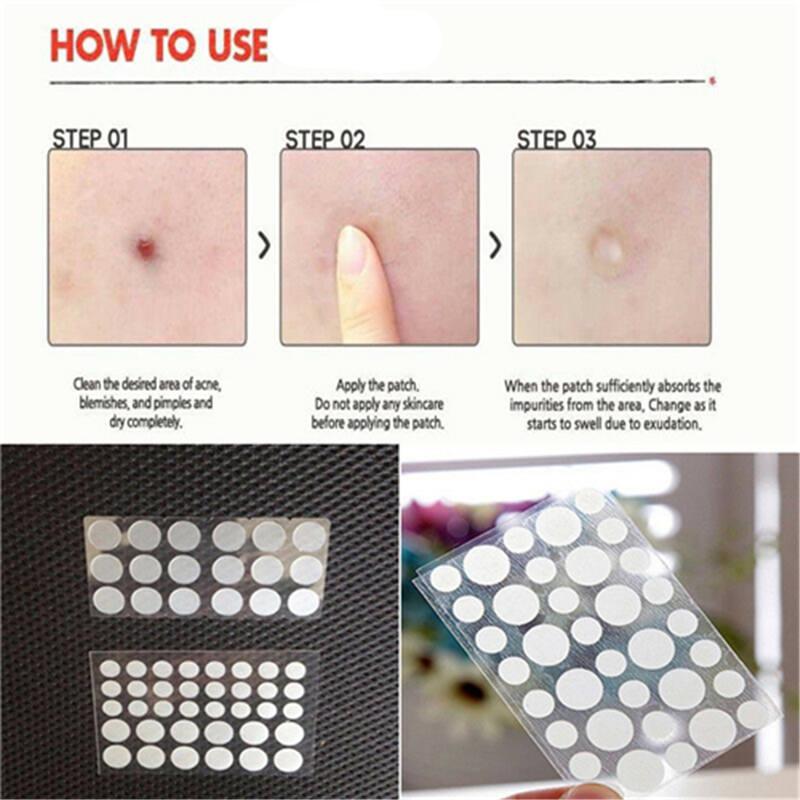 HOW TO USE

STEP 01

STEP 02

STEP 03

Clean the desired area of acne, blemishes, and pimples and dry completely.

Apply the patch. Do not apply any skincare before applying the patch.

When the patch sufficiently absorbs the impurities from the area, Change as it starts to swell due to exudation.